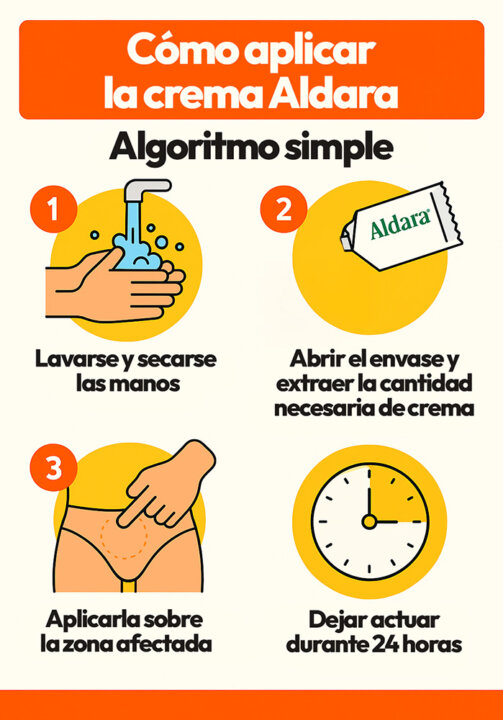 Cómo aplicar la crema Aldara

Algoritmo simple

1

Lavarse y secarse las manos

2

Aldara

Abrir el envase y extraer la cantidad necesaria de crema

3

Aplicarla sobre la zona afectada

Dejar actuar durante 24 horas